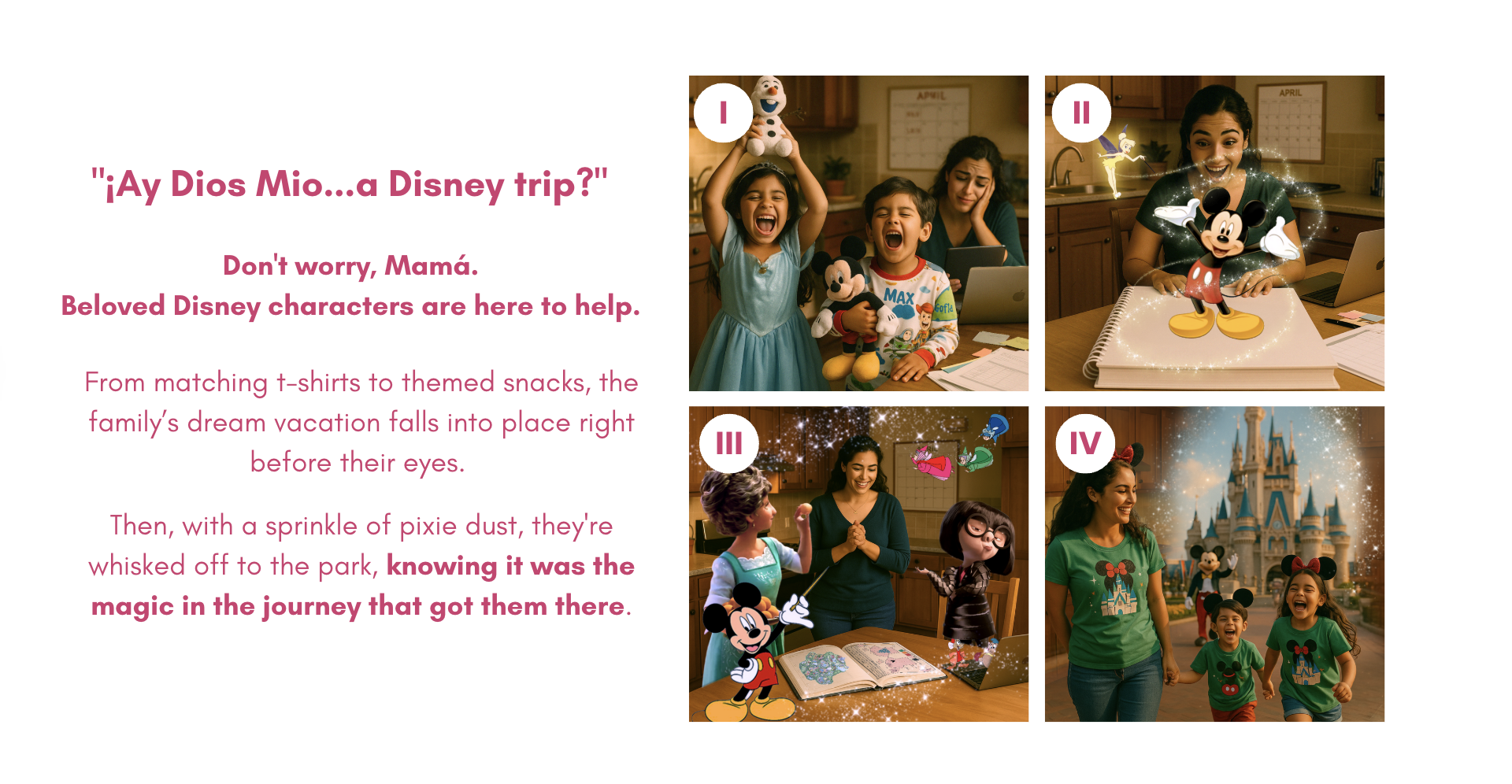 "¡Ay Dios Mio...a Disney trip?"

Don't worry, Mamá.
Beloved Disney characters are here to help.

From matching t-shirts to themed snacks, the family's dream vacation falls into place right before their eyes.

Then, with a sprinkle of pixie dust, they're whisked off to the park, knowing it was the magic in the journey that got them there.

I

APRIL

MAX

II

APRIL

III

IV